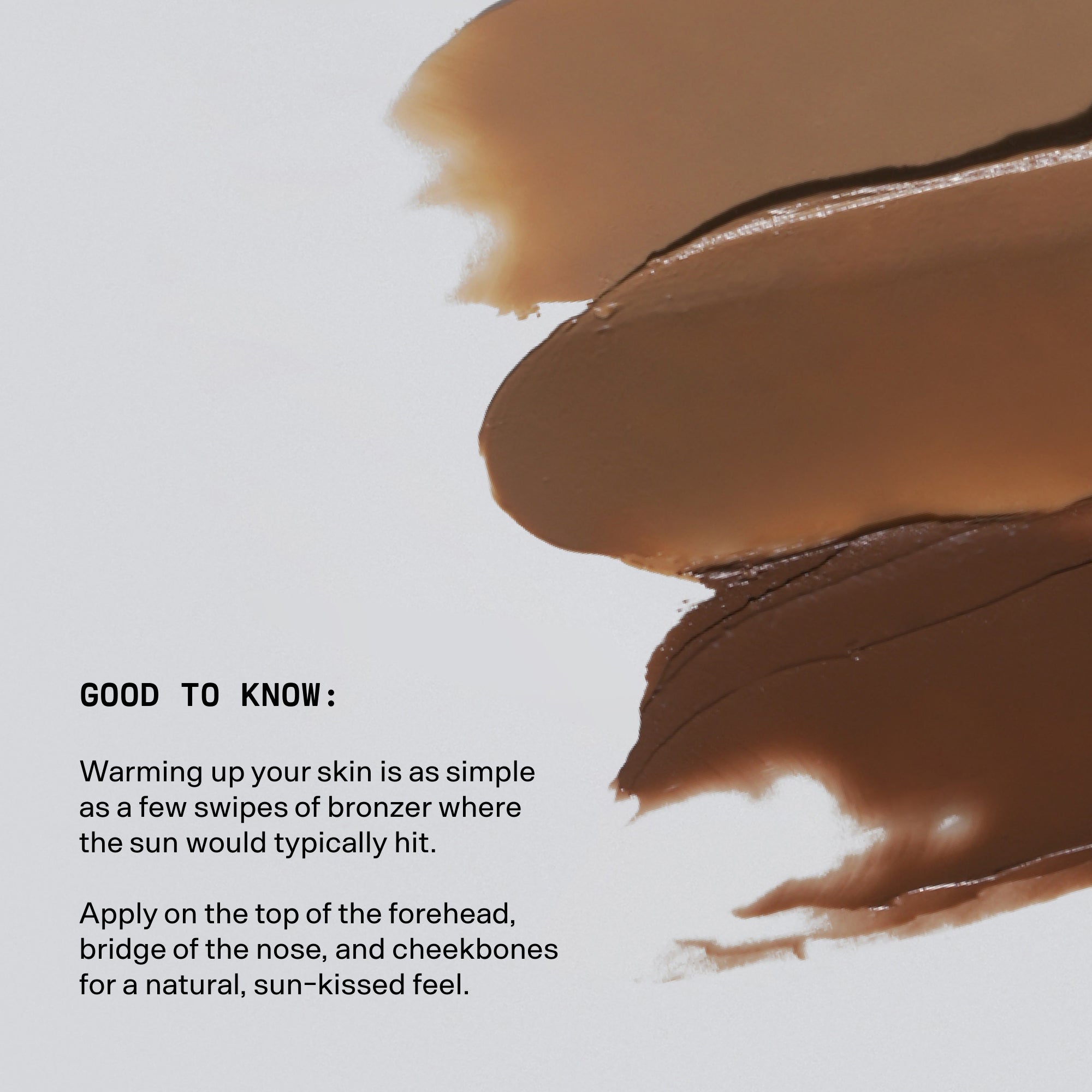 GOOD TO KNOW:

Warming up your skin is as simple as a few swipes of bronzer where the sun would typically hit.

Apply on the top of the forehead, bridge of the nose, and cheekbones for a natural, sun-kissed feel.