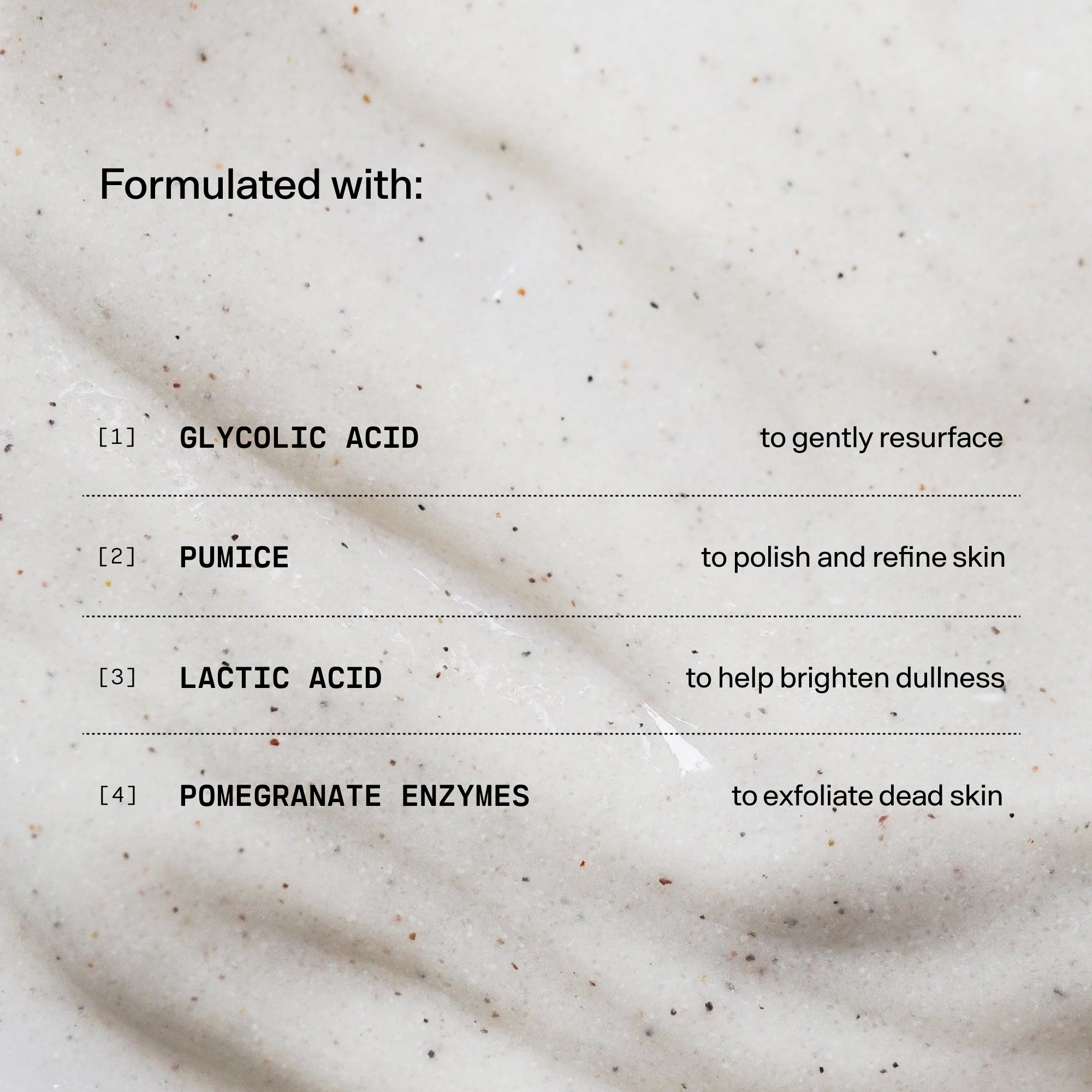 Formulated with:

[1] GLYCOLIC ACID to gently resurface

[2] PUMICE to polish and refine skin

[3] LACTIC ACID to help brighten dullness

[4] POMEGRANATE ENZYMES to exfoliate dead skin