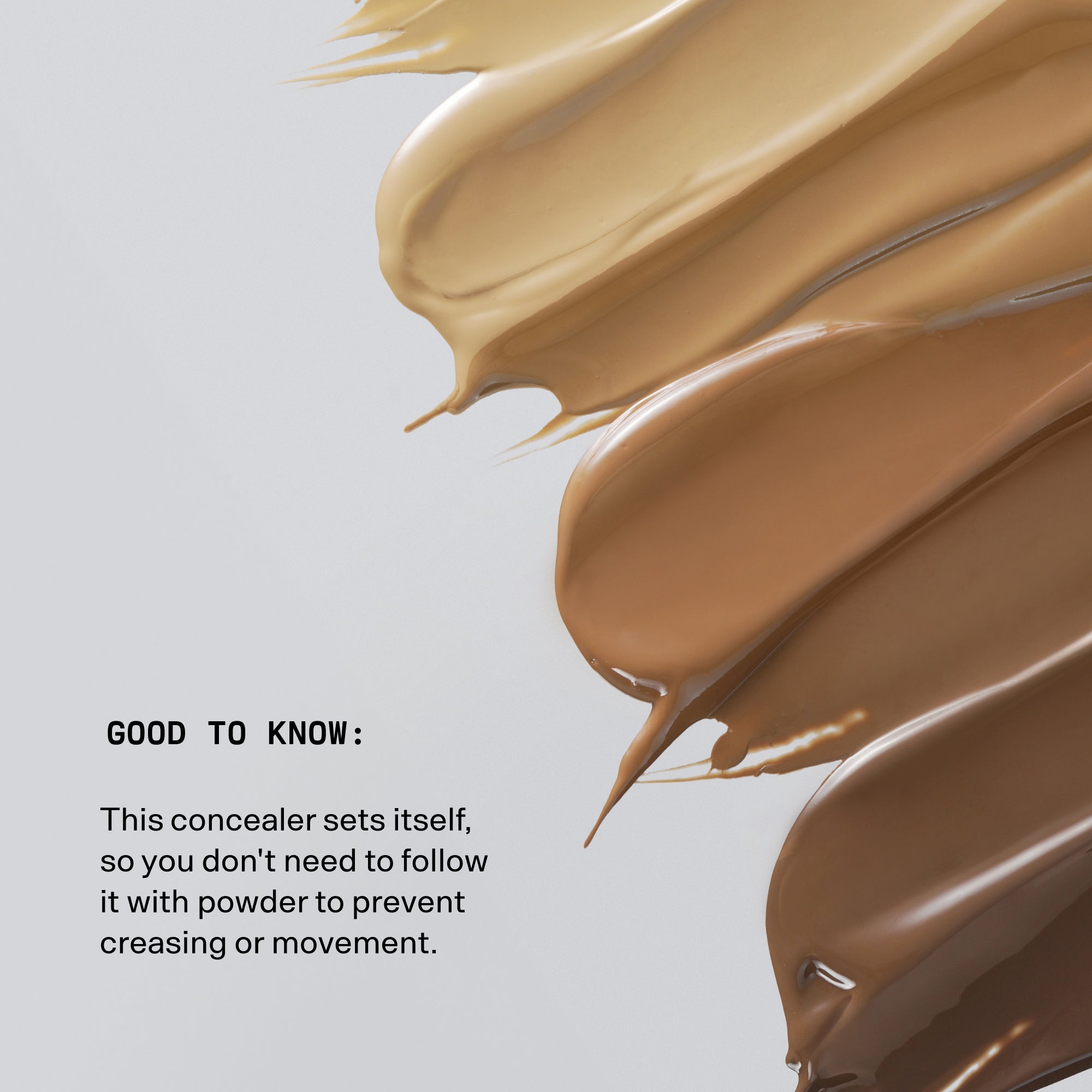 GOOD TO KNOW:

This concealer sets itself, so you don't need to follow it with powder to prevent creasing or movement.