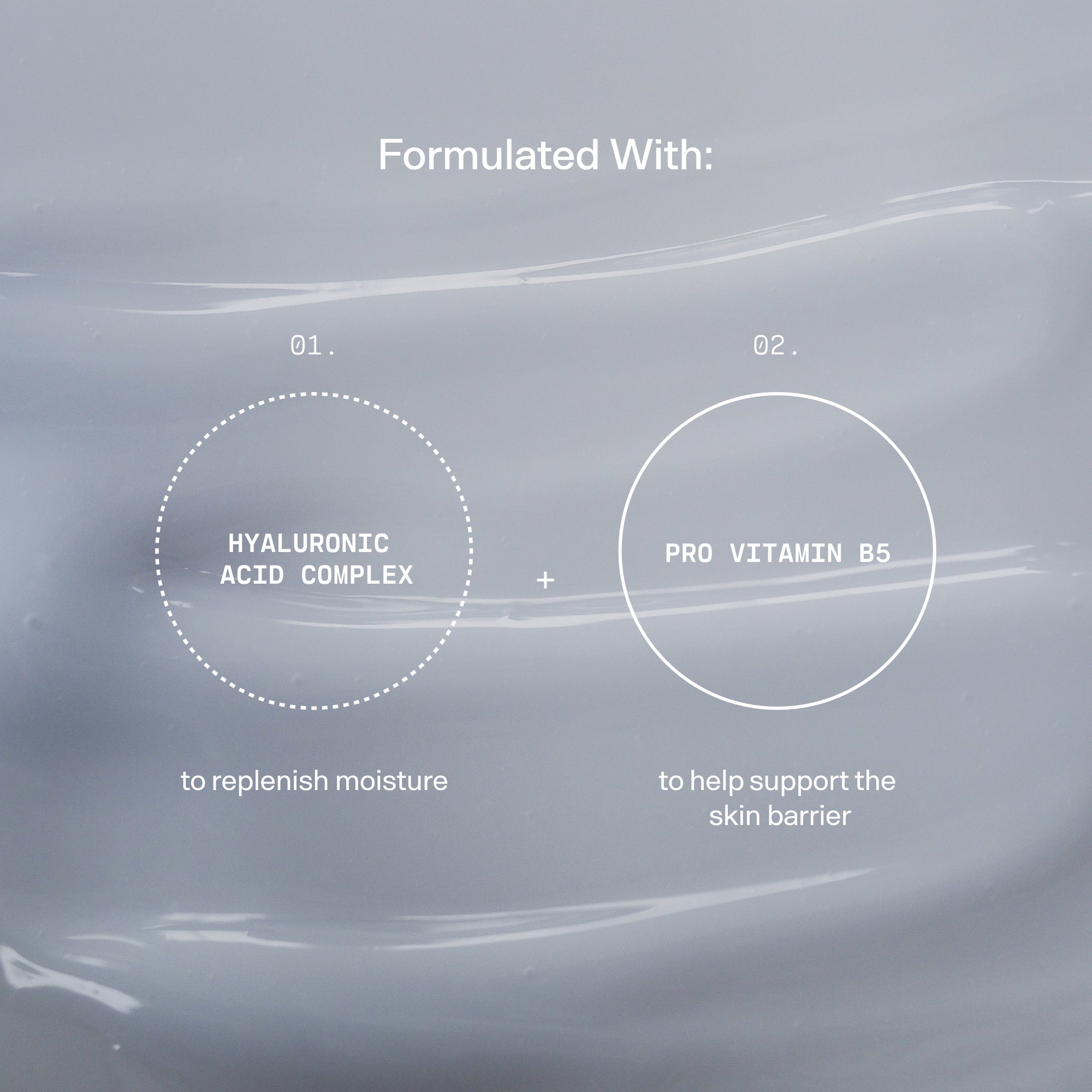 Formulated With:

01.

HYALURONIC ACID COMPLEX

to replenish moisture

+

02.

PRO VITAMIN B5

to help support the skin barrier