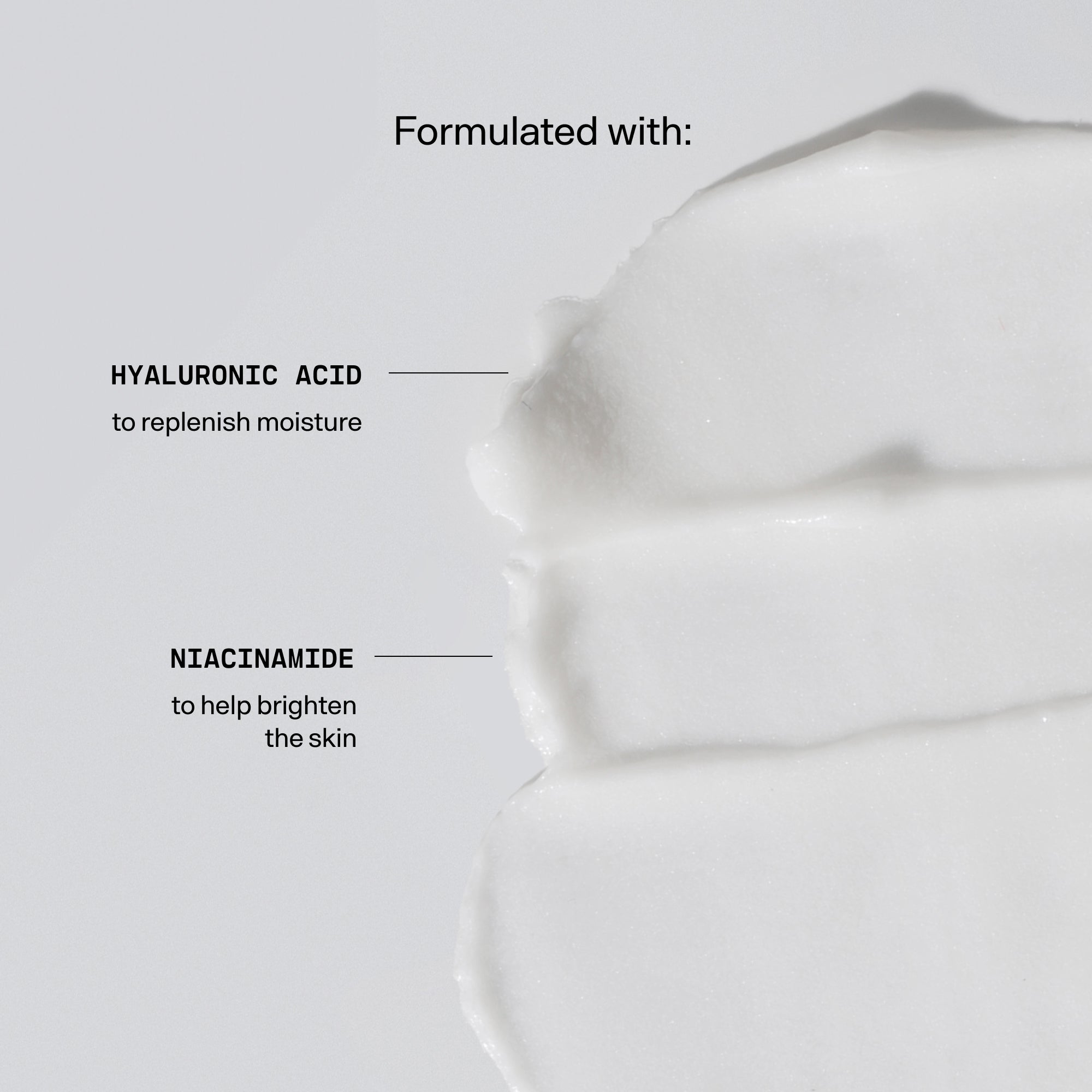 Formulated with:

HYALURONIC ACID

to replenish moisture

NIACINAMIDE

to help brighten the skin