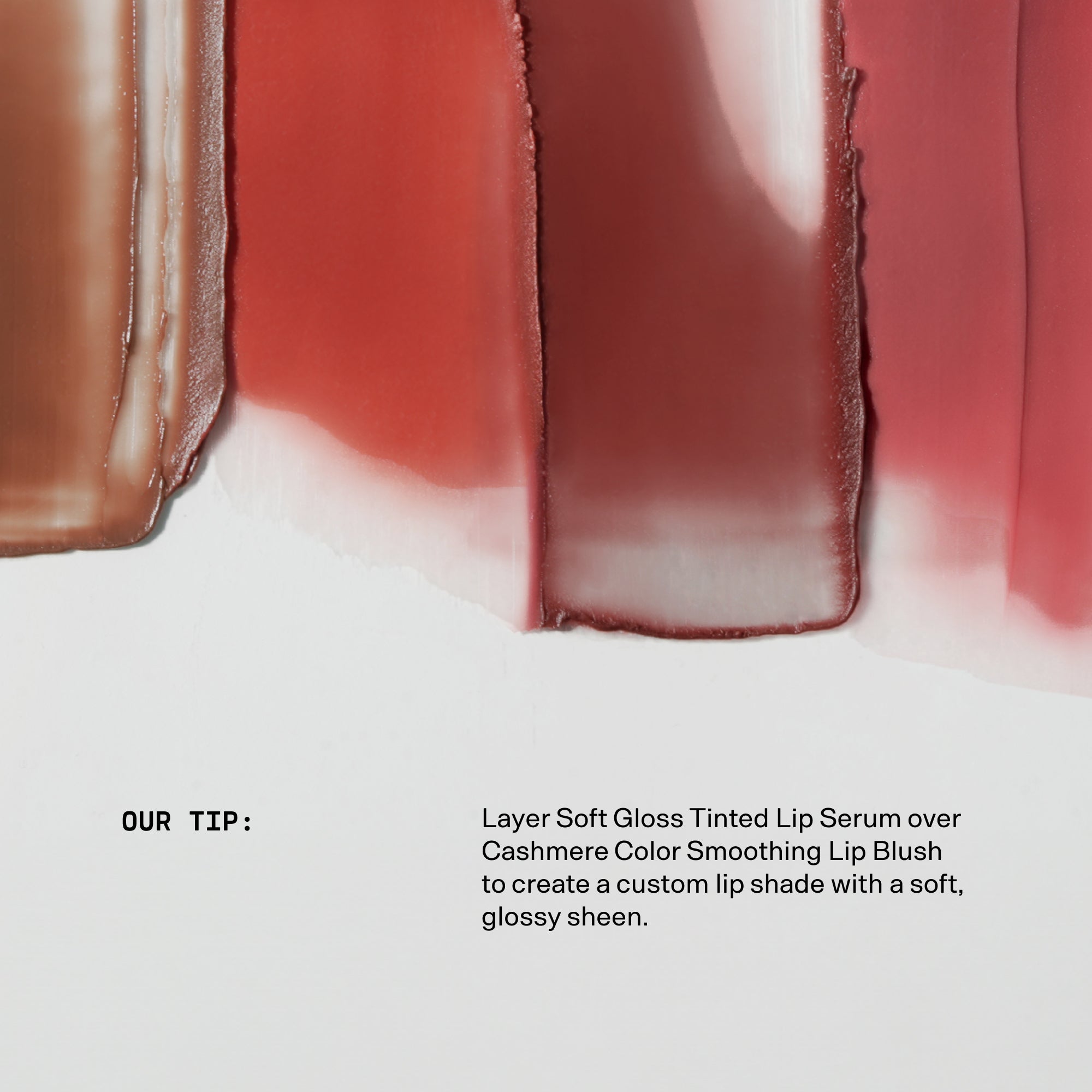 OUR TIP:

Layer Soft Gloss Tinted Lip Serum over Cashmere Color Smoothing Lip Blush to create a custom lip shade with a soft, glossy sheen.