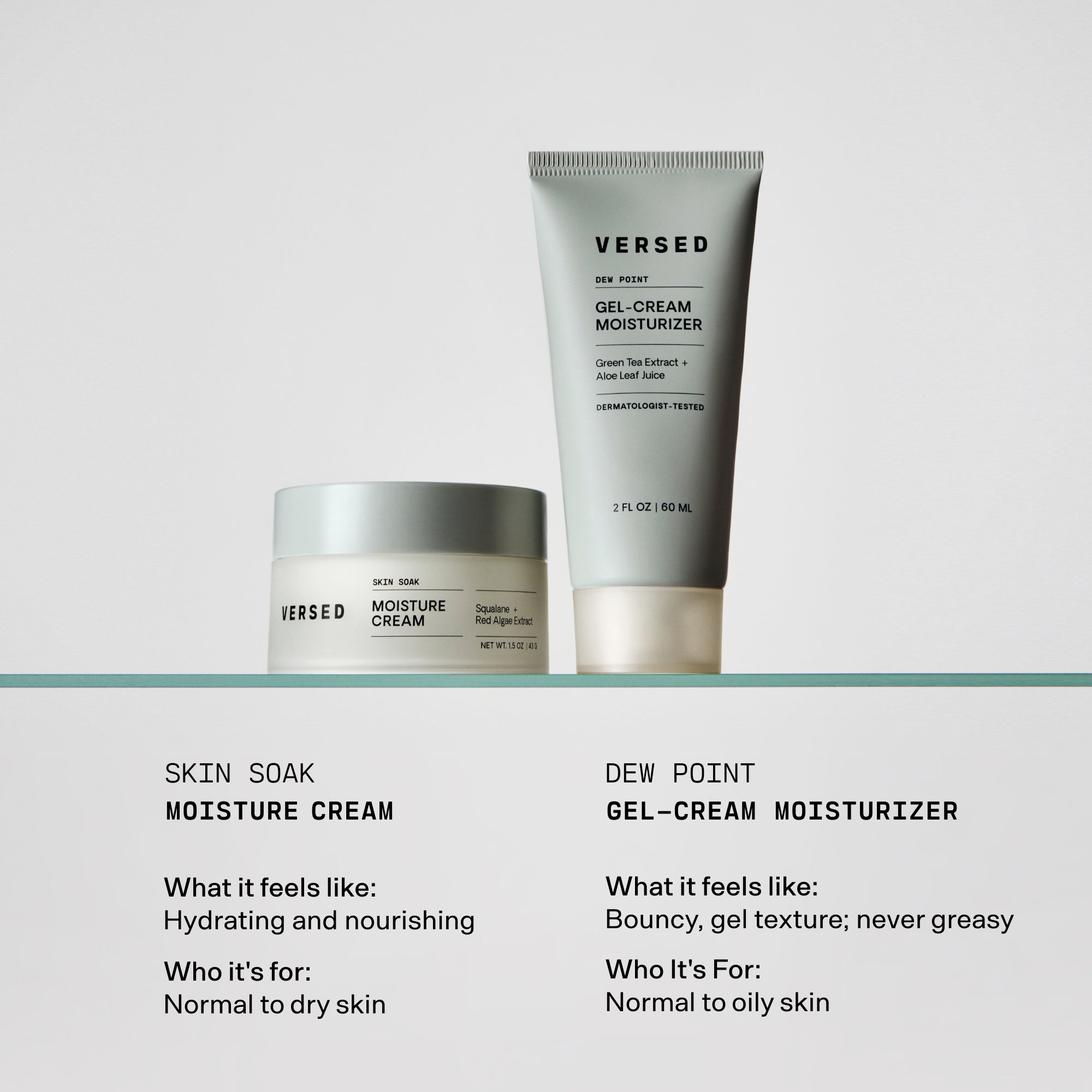 VERSED

DEW POINT

GEL-CREAM MOISTURIZER

Green Tea Extract + Aloe Leaf Juice

DERMATOLOGIST-TESTED

2 FL OZ | 60 ML

VERSED

SKIN SOAK

MOISTURE CREAM

Squalane + Red Algae Extract

NET WT. 1.5 OZ | 43 G

SKIN SOAK
MOISTURE CREAM

What it feels like:
Hydrating and nourishing

Who it's for:
Normal to dry skin

DEW POINT
GEL-CREAM MOISTURIZER

What it feels like:
Bouncy, gel texture; never greasy

Who It's For:
Normal to oily skin