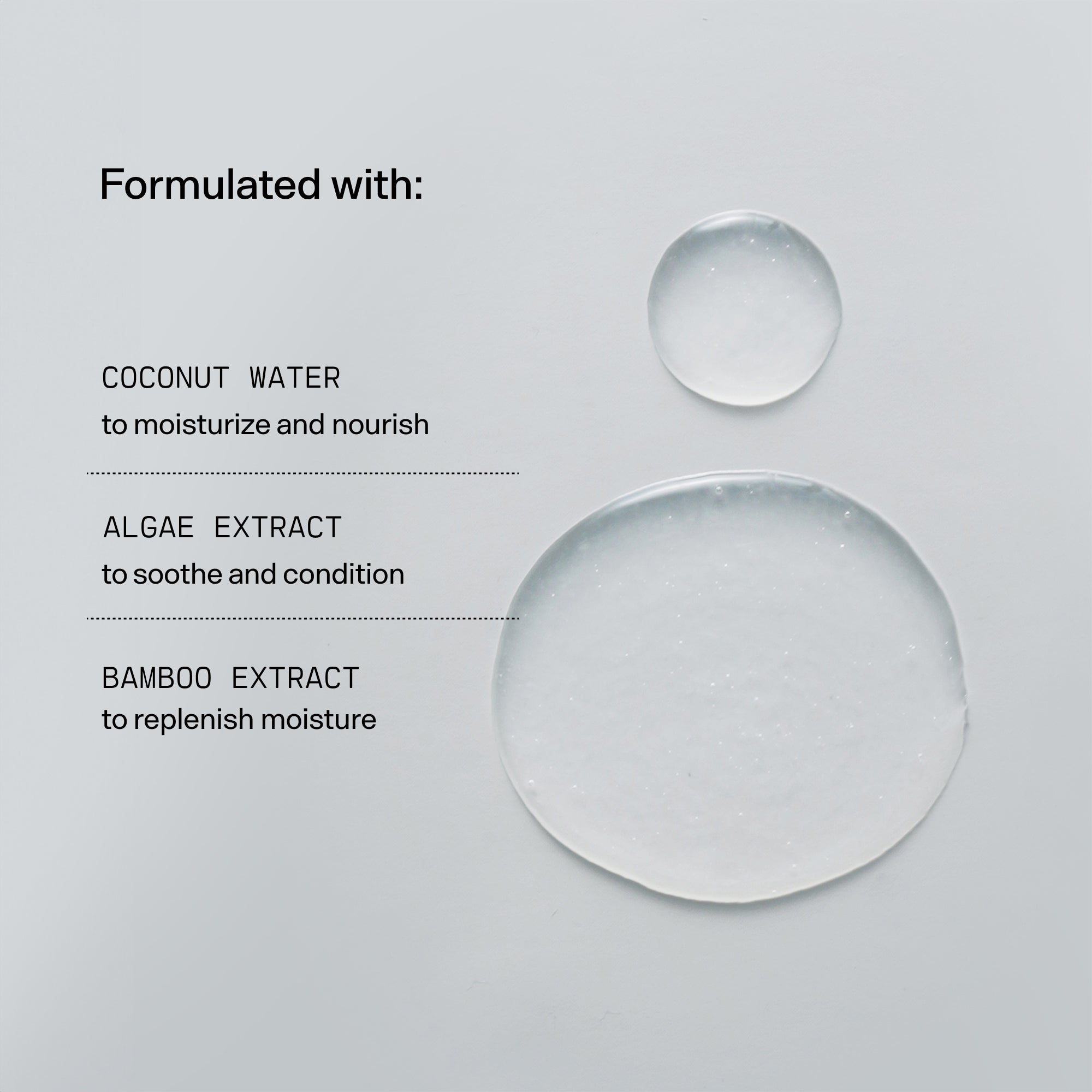 Formulated with:

COCONUT WATER
to moisturize and nourish

ALGAE EXTRACT
to soothe and condition

BAMBOO EXTRACT
to replenish moisture