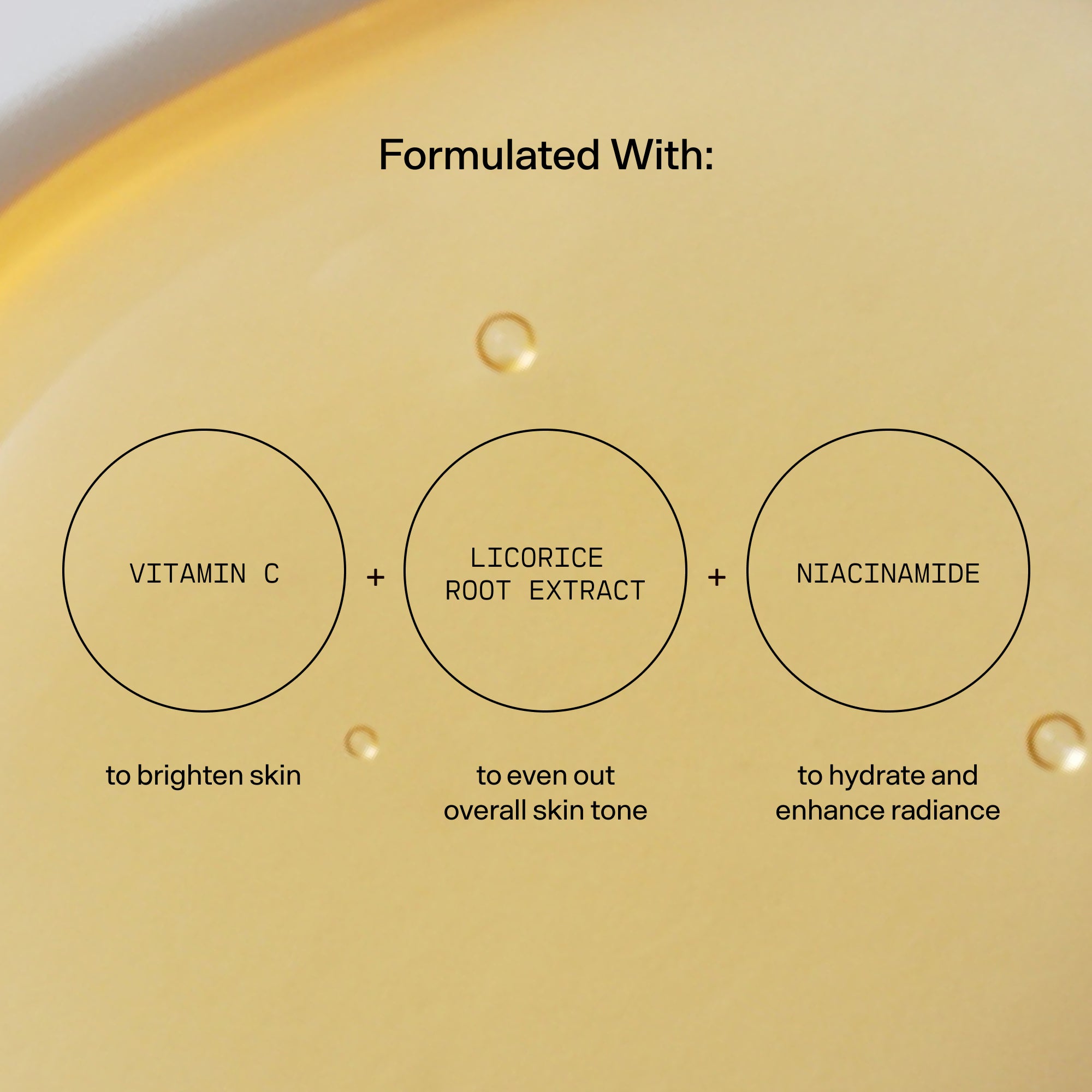 Formulated With:

VITAMIN C

+

LICORICE ROOT EXTRACT

+

NIACINAMIDE

to brighten skin

to even out overall skin tone

to hydrate and enhance radiance