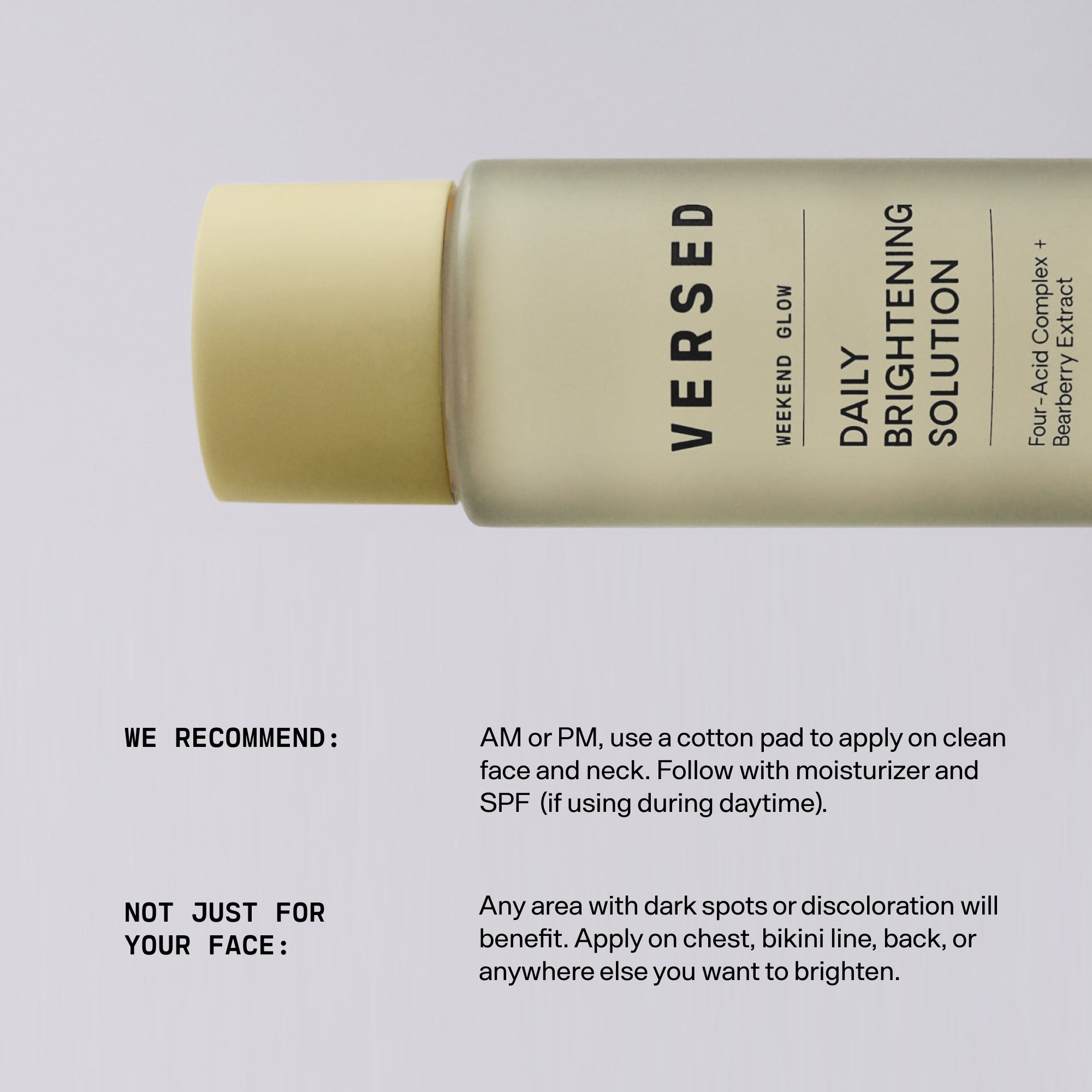 VERSED

WEEKEND GLOW

DAILY BRIGHTENING SOLUTION

Four-Acid Complex + Bearberry Extract

WE RECOMMEND:

AM or PM, use a cotton pad to apply on clean face and neck. Follow with moisturizer and SPF (if using during daytime).

NOT JUST FOR YOUR FACE:

Any area with dark spots or discoloration will benefit. Apply on chest, bikini line, back, or anywhere else you want to brighten.