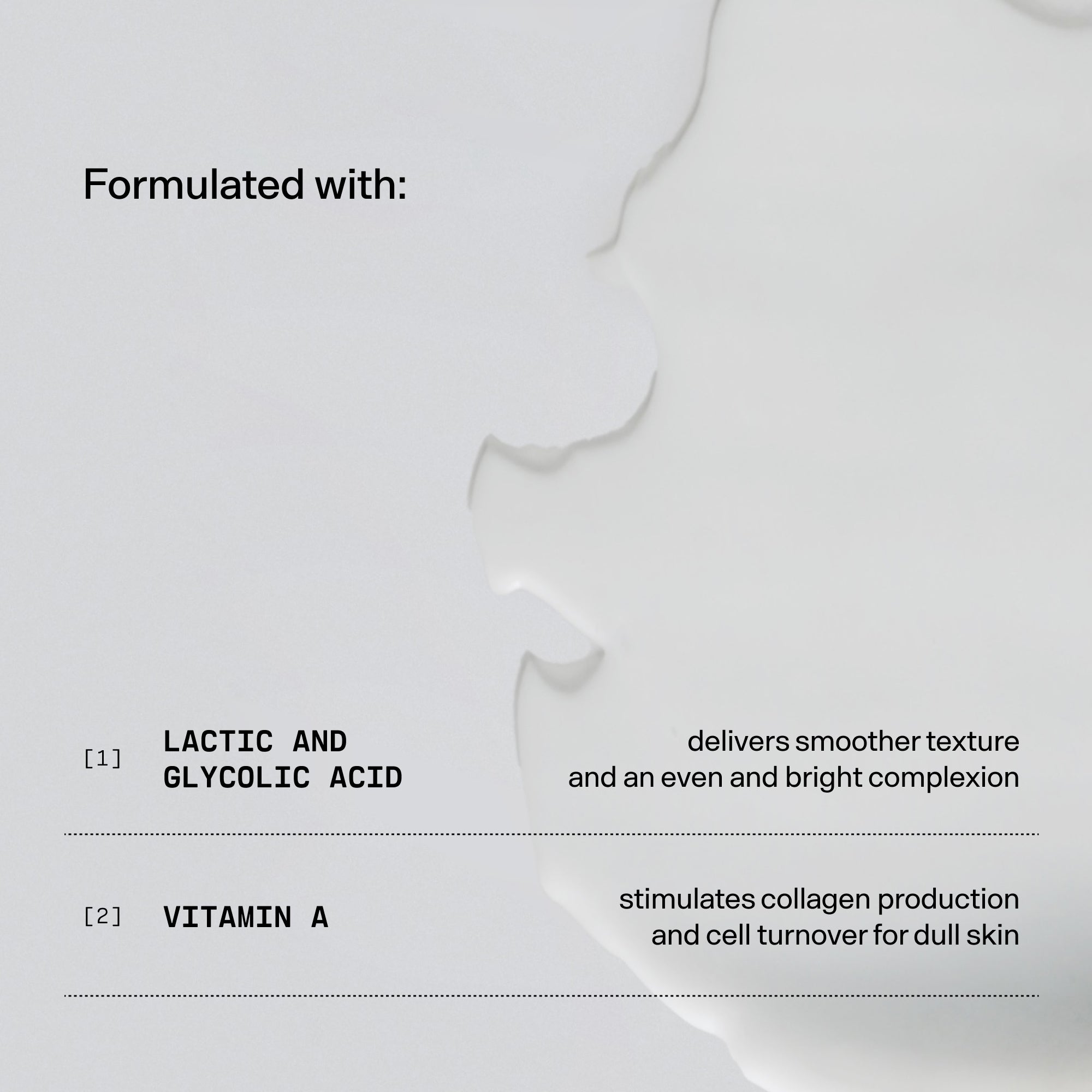 Formulated with:

[1] LACTIC AND GLYCOLIC ACID

delivers smoother texture and an even and bright complexion

[2] VITAMIN A

stimulates collagen production and cell turnover for dull skin