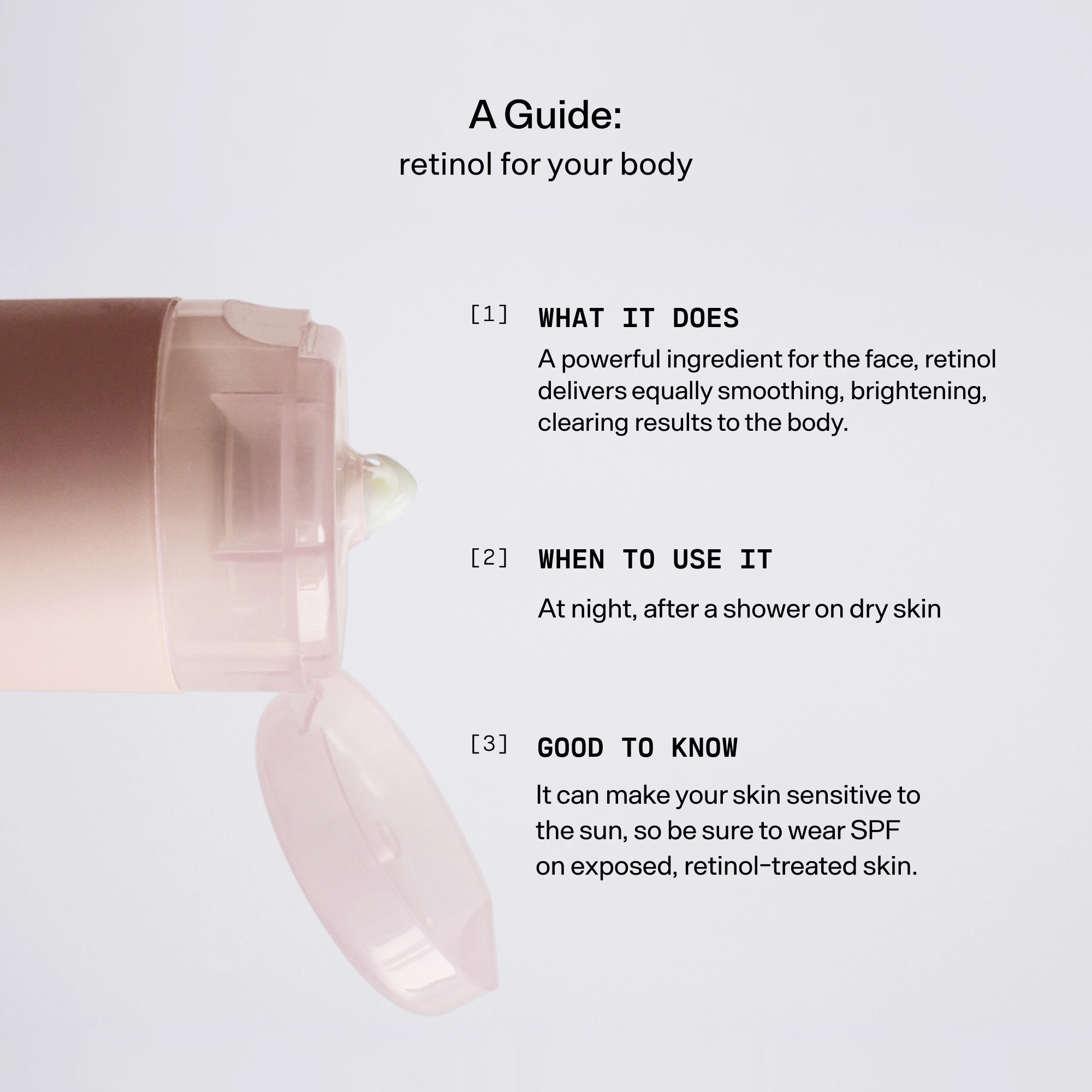 A Guide:
retinol for your body

[1] WHAT IT DOES

A powerful ingredient for the face, retinol delivers equally smoothing, brightening, clearing results to the body.

[2] WHEN TO USE IT

At night, after a shower on dry skin

[3] GOOD TO KNOW

It can make your skin sensitive to the sun, so be sure to wear SPF on exposed, retinol-treated skin.